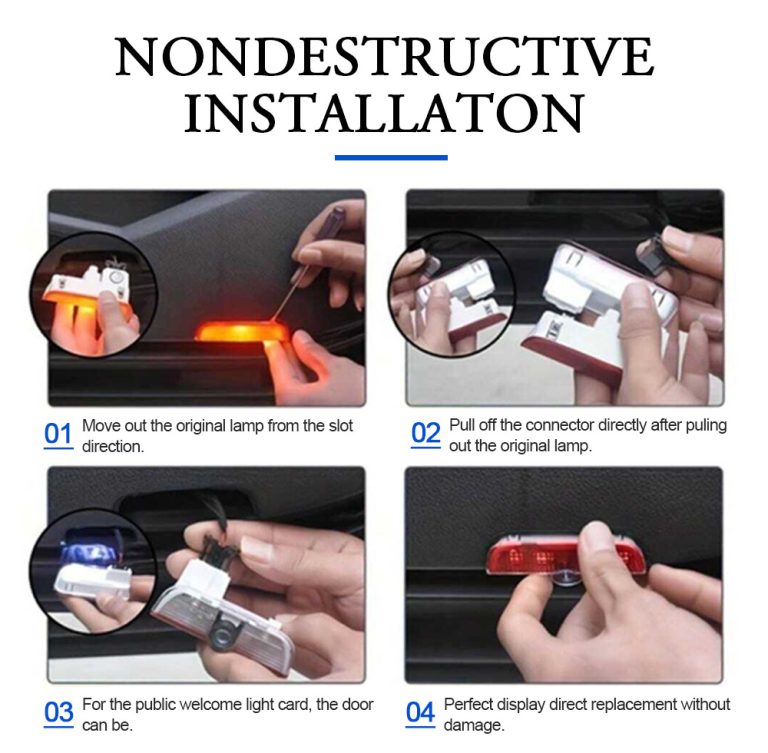 NONDESTRUCTIVE INSTALLATON

01 Move out the original lamp from the slot direction.

02 Pull off the connector directly after puling out the original lamp.

03 For the public welcome light card, the door can be.

04 Perfect display direct replacement without damage.