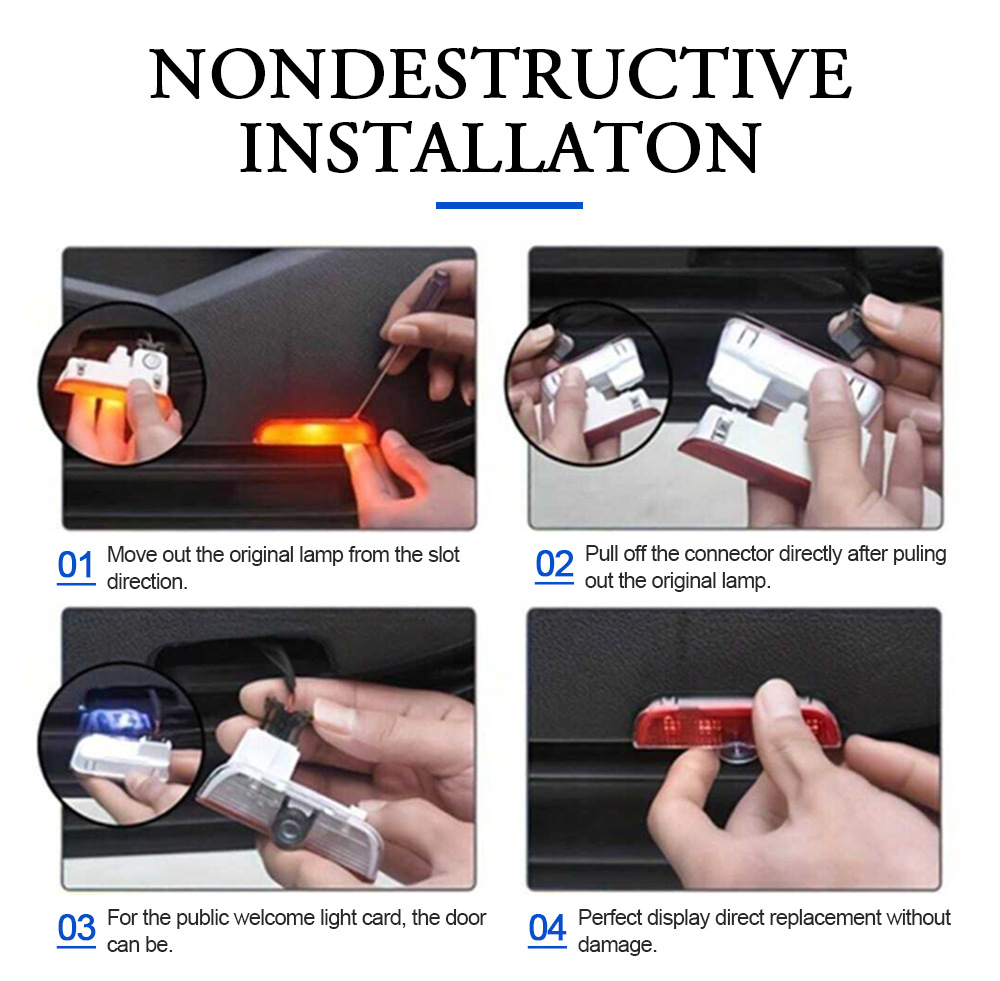 NONDESTRUCTIVE INSTALLATON

01 Move out the original lamp from the slot direction.

02 Pull off the connector directly after puling out the original lamp.

03 For the public welcome light card, the door can be.

04 Perfect display direct replacement without damage.